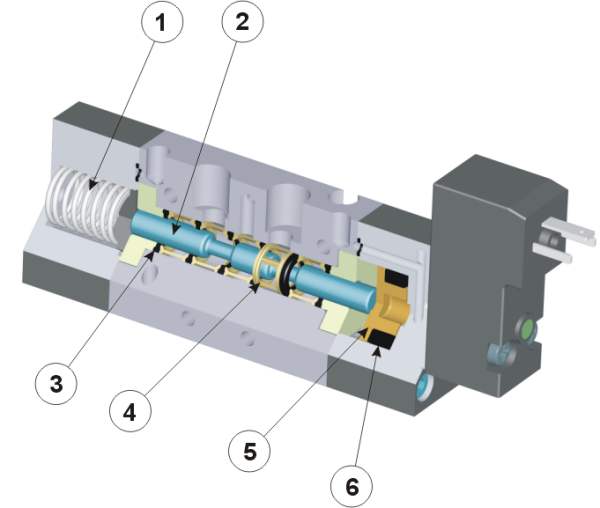 1
2
3
4
5
6