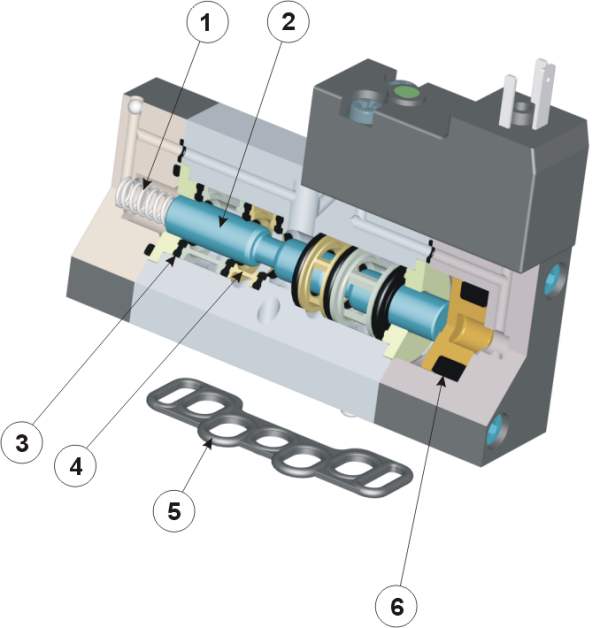 1
2
3
4
5
6